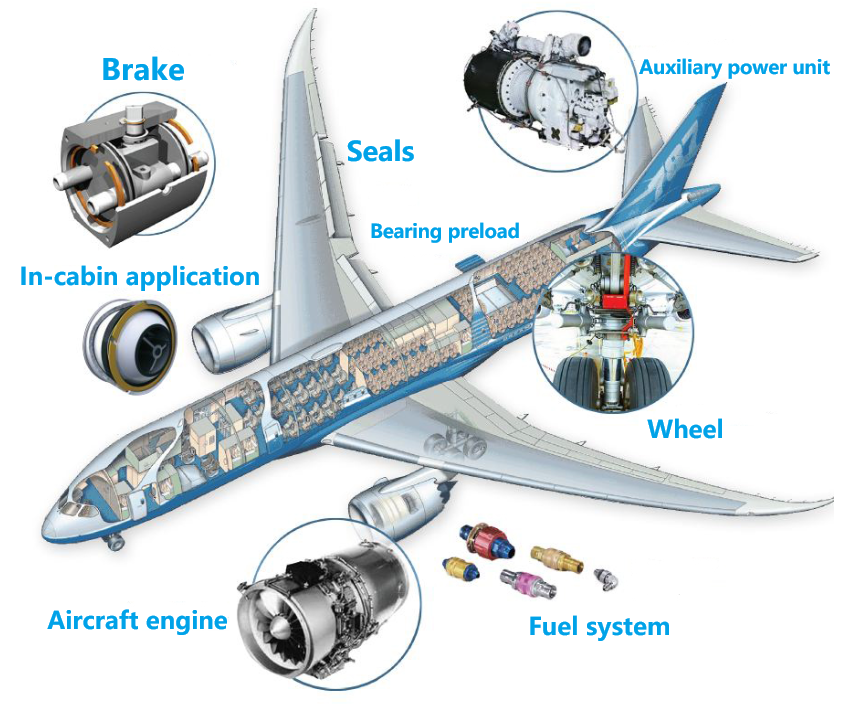 Brake

Auxiliary power unit

Seals

787

Bearing preload

In-cabin application

Wheel

Aircraft engine

Fuel system