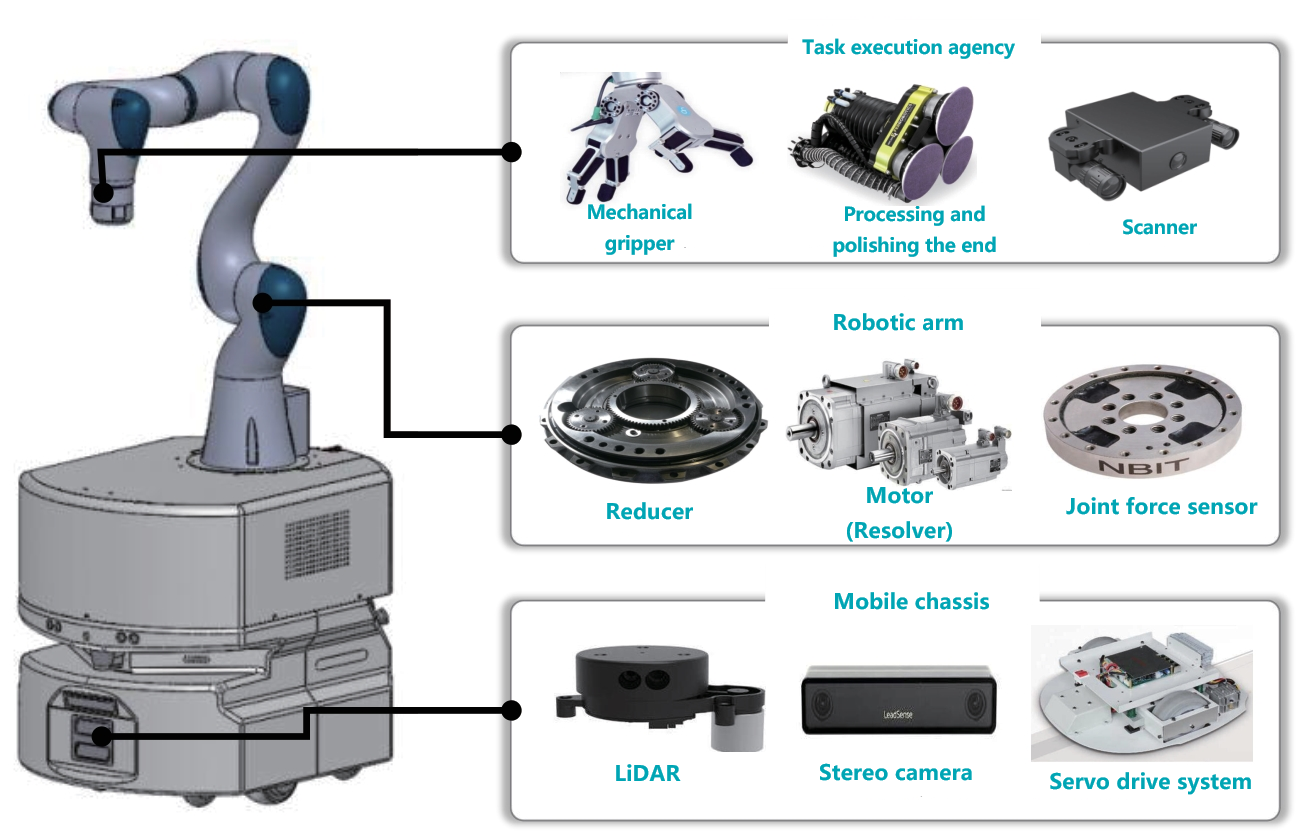 Task execution agency

Mechanical gripper

Processing and polishing the end

Scanner

Robotic arm

Reducer

Motor (Resolver)

NBIT

Joint force sensor

Mobile chassis

LiDAR

LeadSense

Stereo camera

Servo drive system